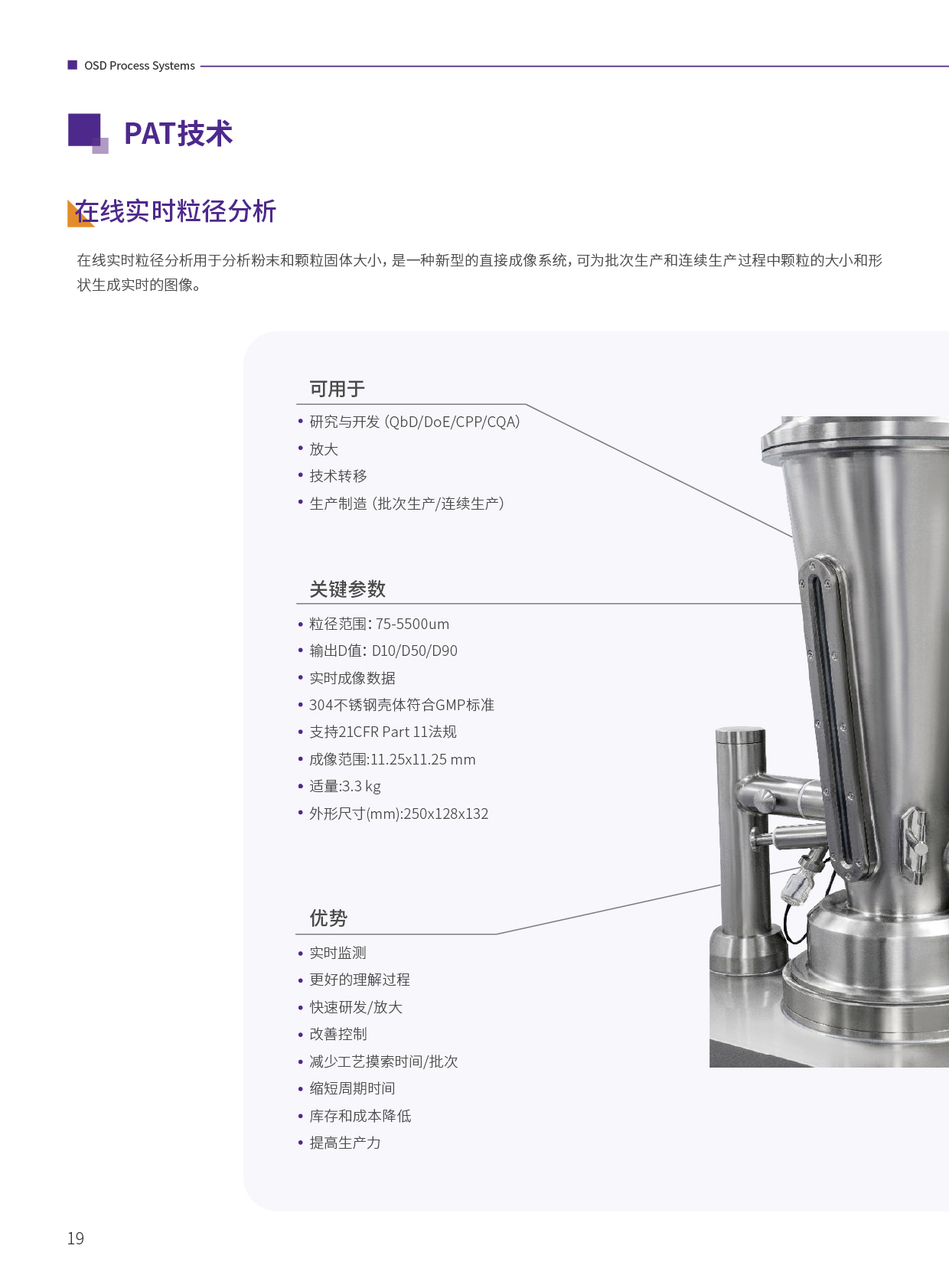 OSD Process Systems

PAT技术

在线实时粒径分析

在线实时粒径分析用于分析粉末和颗粒固体大小，是一种新型的直接成像系统，可为批次生产和连续生产过程中颗粒的大小和形状生成实时的图像。

可用于

• 研究与开发（QbD/DoE/CPP/CQA）
• 放大
• 技术转移
• 生产制造（批次生产/连续生产）

关键参数

• 粒径范围：75-5500um
• 输出D值：D10/D50/D90
• 实时成像数据
• 304不锈钢壳体符合GMP标准
• 支持21CFR Part 11法规
• 成像范围:11.25x11.25 mm
• 适量:3.3 kg
• 外形尺寸(mm):250x128x132

优势

• 实时监测
• 更好的理解过程
• 快速研发/放大
• 改善控制
• 减少工艺摸索时间/批次
• 缩短周期时间
• 库存和成本降低
• 提高生产力

19